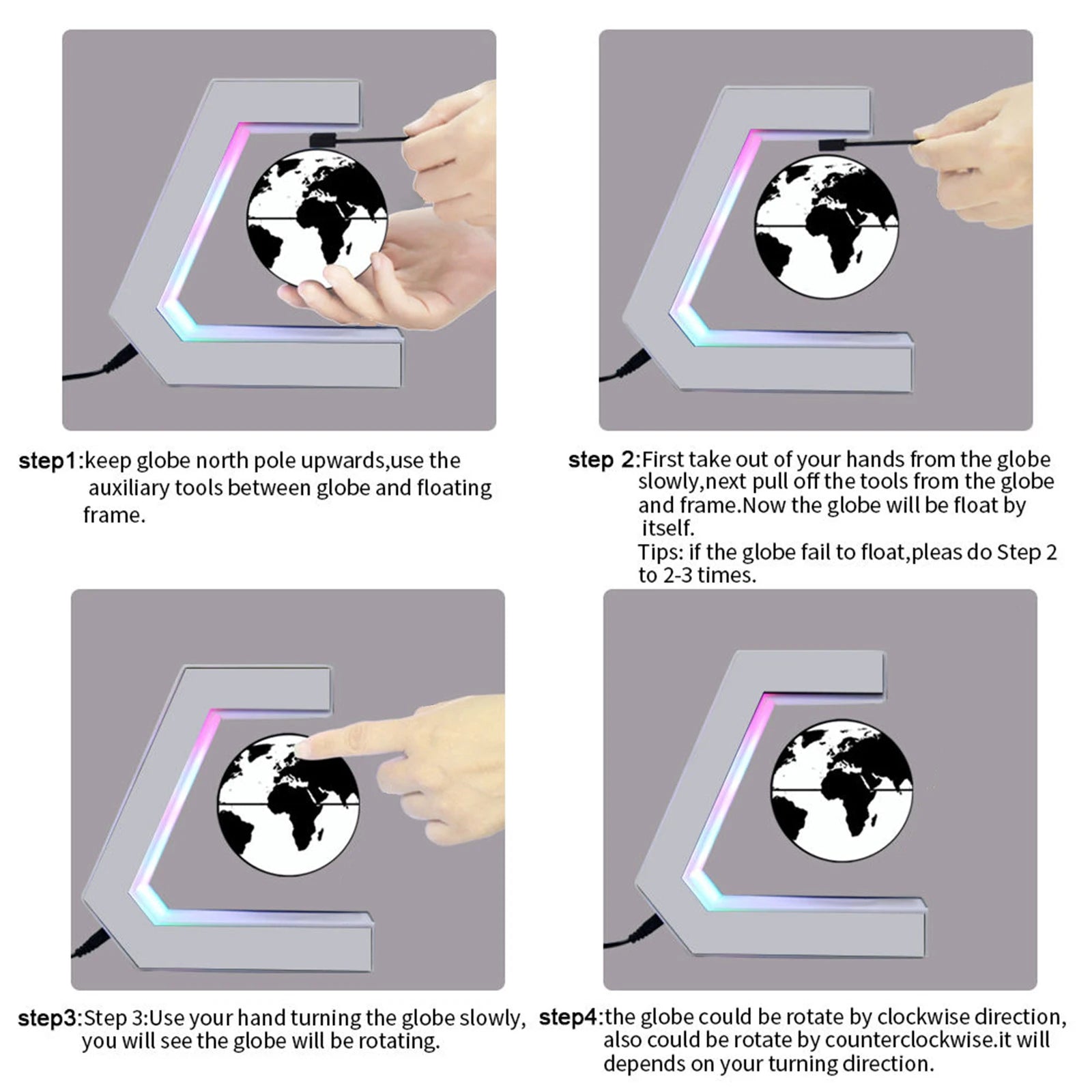 step1:keep globe north pole upwards,use the auxiliary tools between globe and floating frame.

step 2:First take out of your hands from the globe slowly,next pull off the tools from the globe and frame.Now the globe will be float by itself.
Tips: if the globe fail to float,pleas do Step 2 to 2-3 times.

step3:Step 3:Use your hand turning the globe slowly, you will see the globe will be rotating.

step4:the globe could be rotate by clockwise direction, also could be rotate by counterclockwise.it will depends on your turning direction.