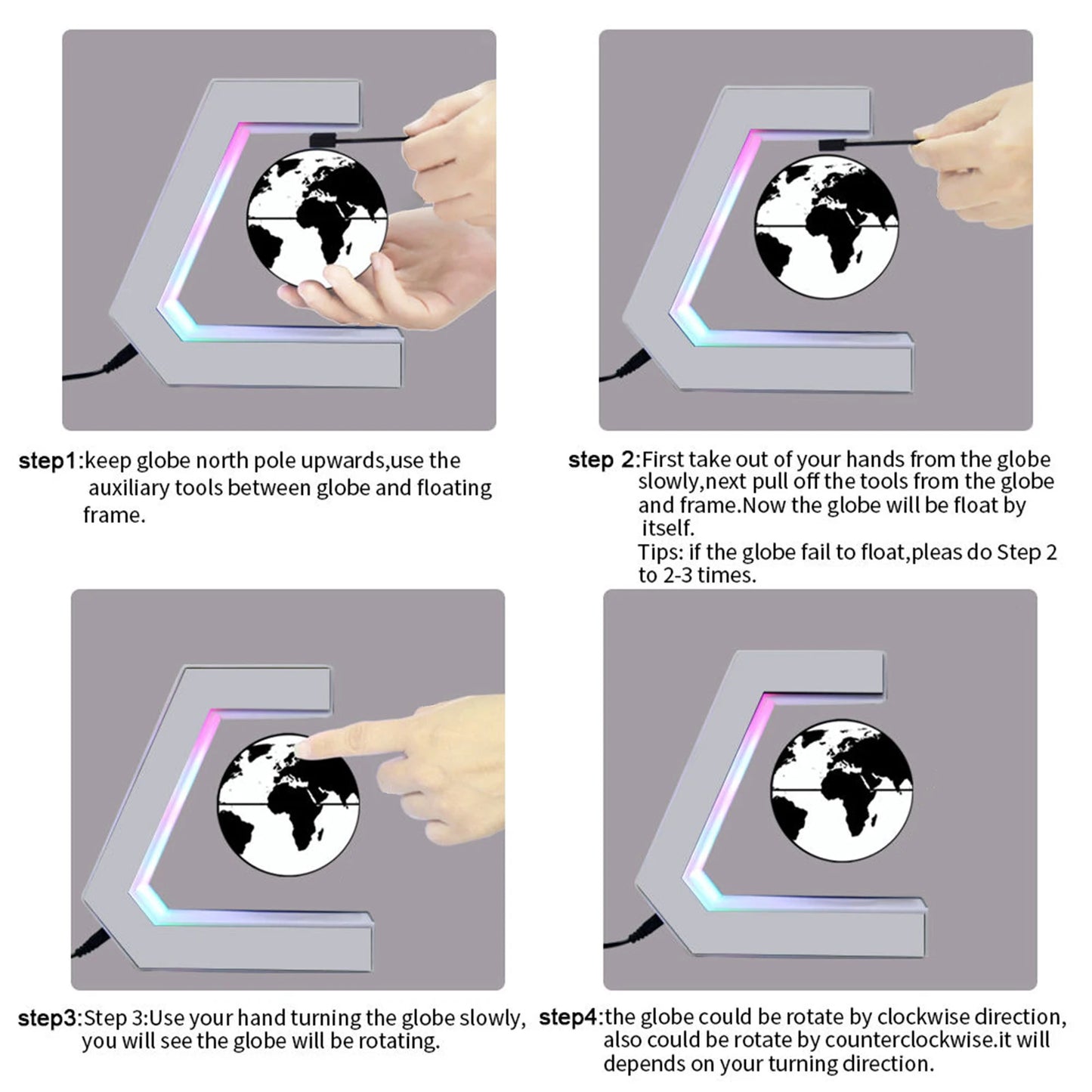 step1:keep globe north pole upwards,use the auxiliary tools between globe and floating frame.

step 2:First take out of your hands from the globe slowly,next pull off the tools from the globe and frame.Now the globe will be float by itself.
Tips: if the globe fail to float,pleas do Step 2 to 2-3 times.

step3:Step 3:Use your hand turning the globe slowly, you will see the globe will be rotating.

step4:the globe could be rotate by clockwise direction, also could be rotate by counterclockwise.it will depends on your turning direction.